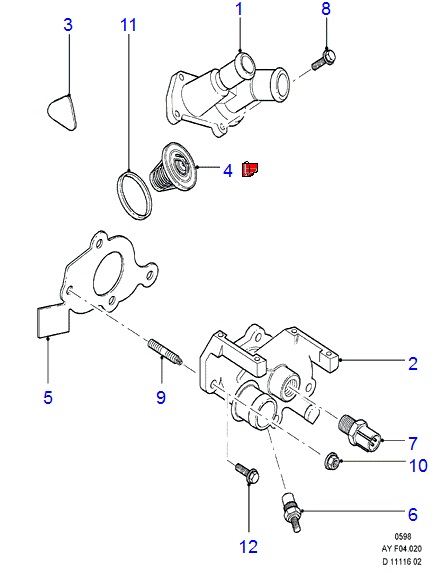 3
11
1
8
4
5
9
2
7
10
6
12
0598
AY F04.020
D 11116 02