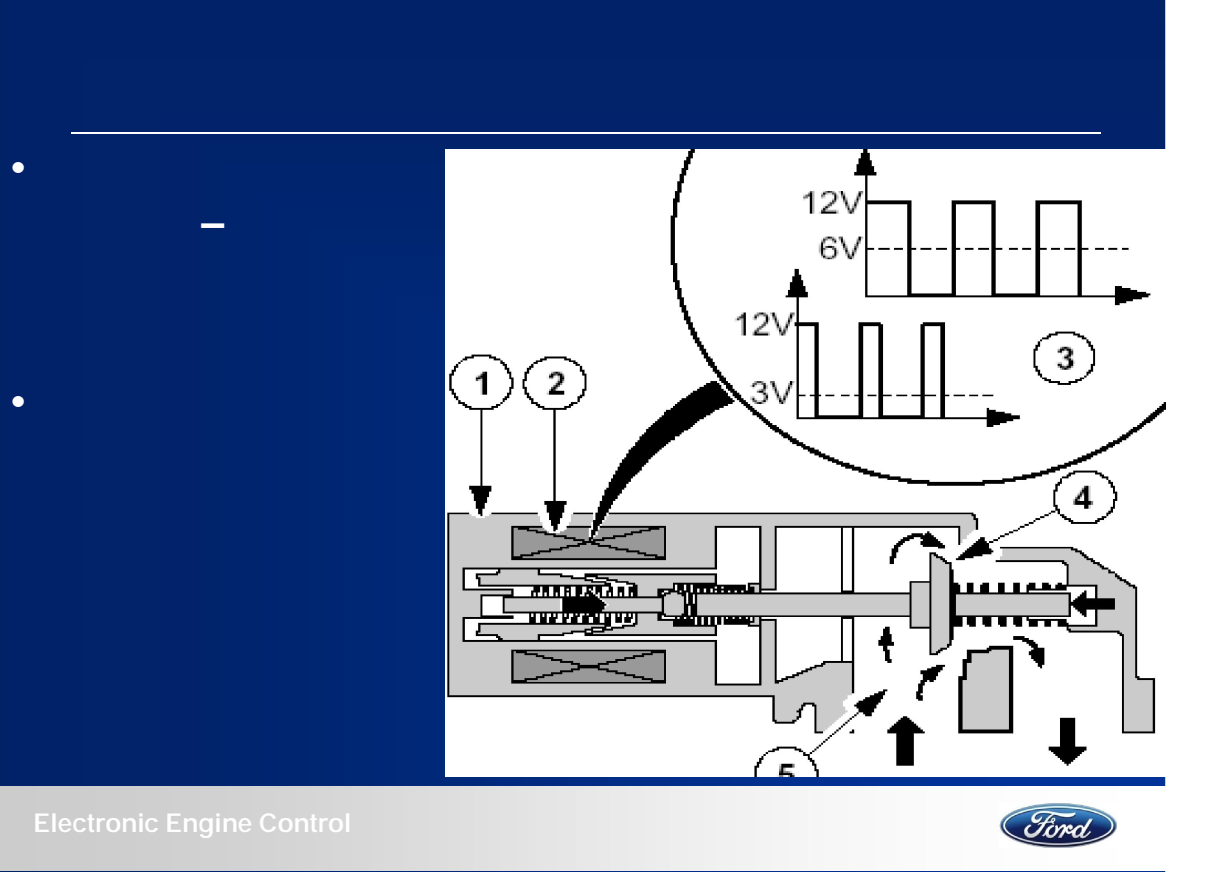 •

–

•

12V
6V
12V
3V
3
1
2
4
5

Electronic Engine Control

Ford